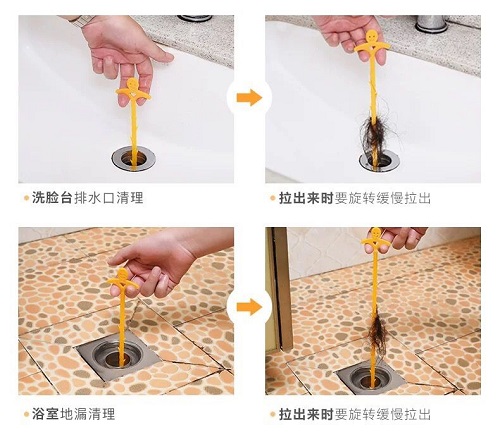 洗脸台排水口清理

拉出来时要旋转缓慢拉出

浴室地漏清理

拉出来时要旋转缓慢拉出